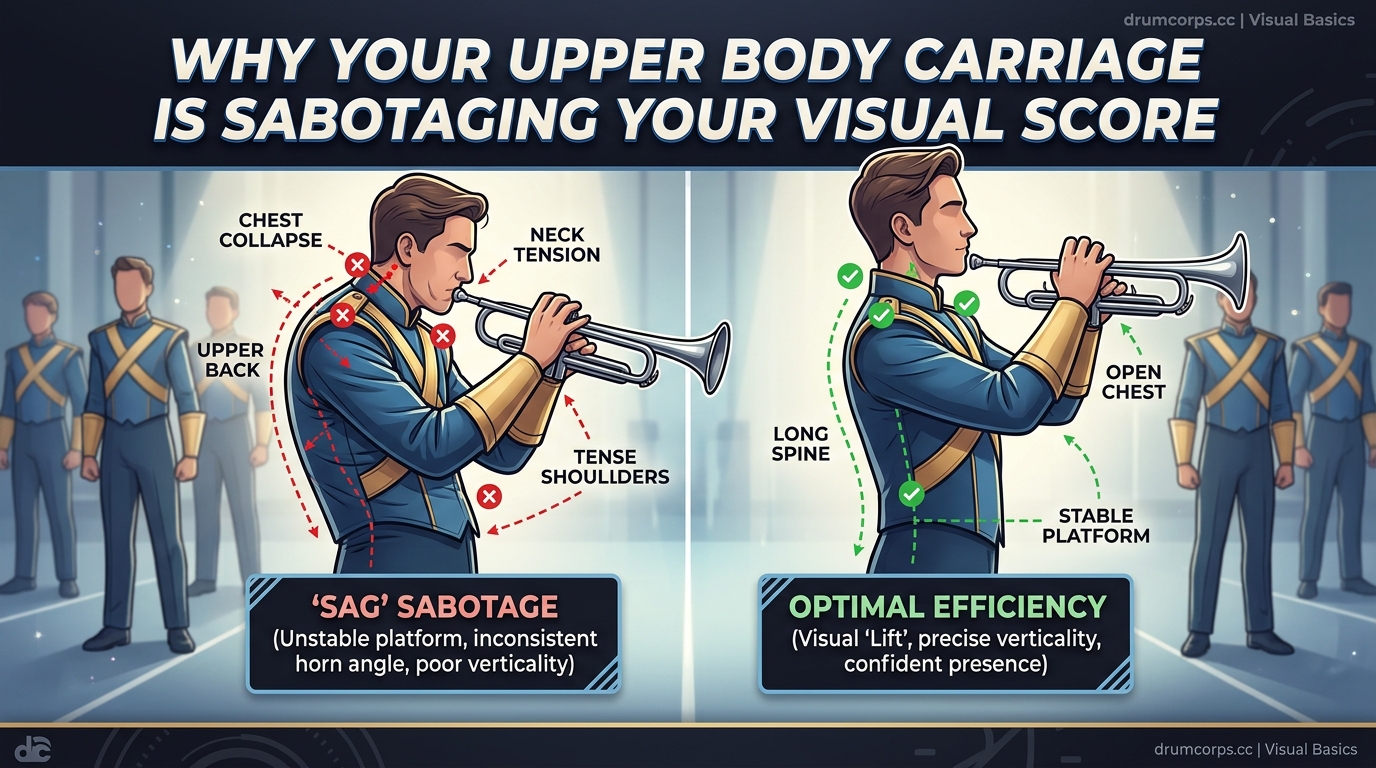 drumcorps.cc | Visual Basics

WHY YOUR UPPER BODY CARRIAGE IS SABOTAGING YOUR VISUAL SCORE

CHEST COLLAPSE

NECK TENSION

UPPER BACK

TENSE SHOULLDERS

'SAG' SABOTAGE
(Unstable platform, inconsistent horn angle, poor verticality)

OPEN CHEST

LONG SPINE

STABLE PLATFORM

OPTIMAL EFFICIENCY
(Visual 'Lift', precise verticality, confident presence)

dc

drumcorps.cc | Visual Basics