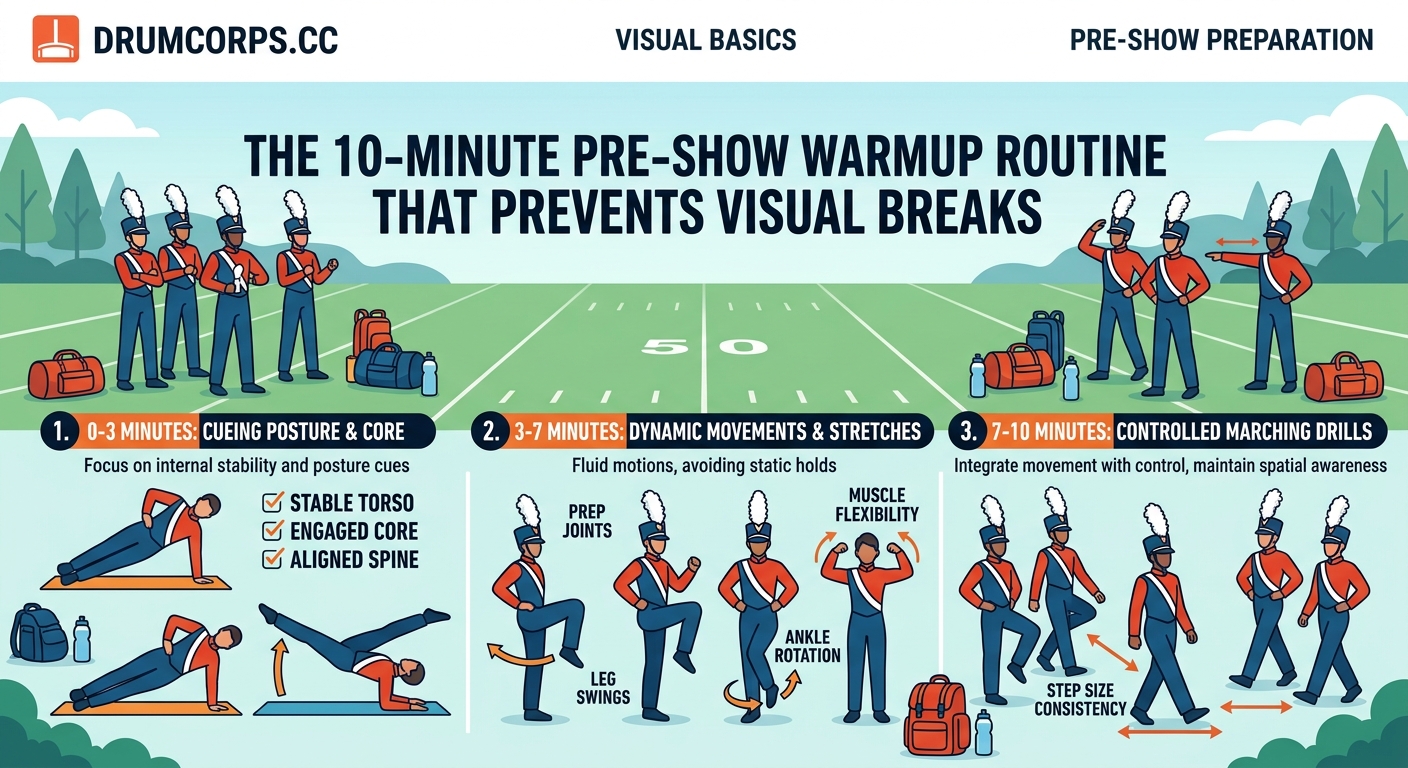 DRUMCORPS.CC

VISUAL BASICS

PRE-SHOW PREPARATION

THE 10-MINUTE PRE-SHOW WARMUP ROUTINE THAT PREVENTS VISUAL BREAKS

50

1. 0-3 MINUTES: CUEING POSTURE & CORE

Focus on internal stability and posture cues

STABLE TORSO
ENGAGED CORE
ALIGNED SPINE

2. 3-7 MINUTES: DYNAMIC MOVEMENTS & STRETCHES

Fluid motions, avoiding static holds

PREP JOINTS

LEG SWINGS

ANKLE ROTATION

MUSCLE FLEXIBILITY

3. 7-10 MINUTES: CONTROLLED MARCHING DRILLS

Integrate movement with control, maintain spatial awareness

STEP SIZE CONSISTENCY