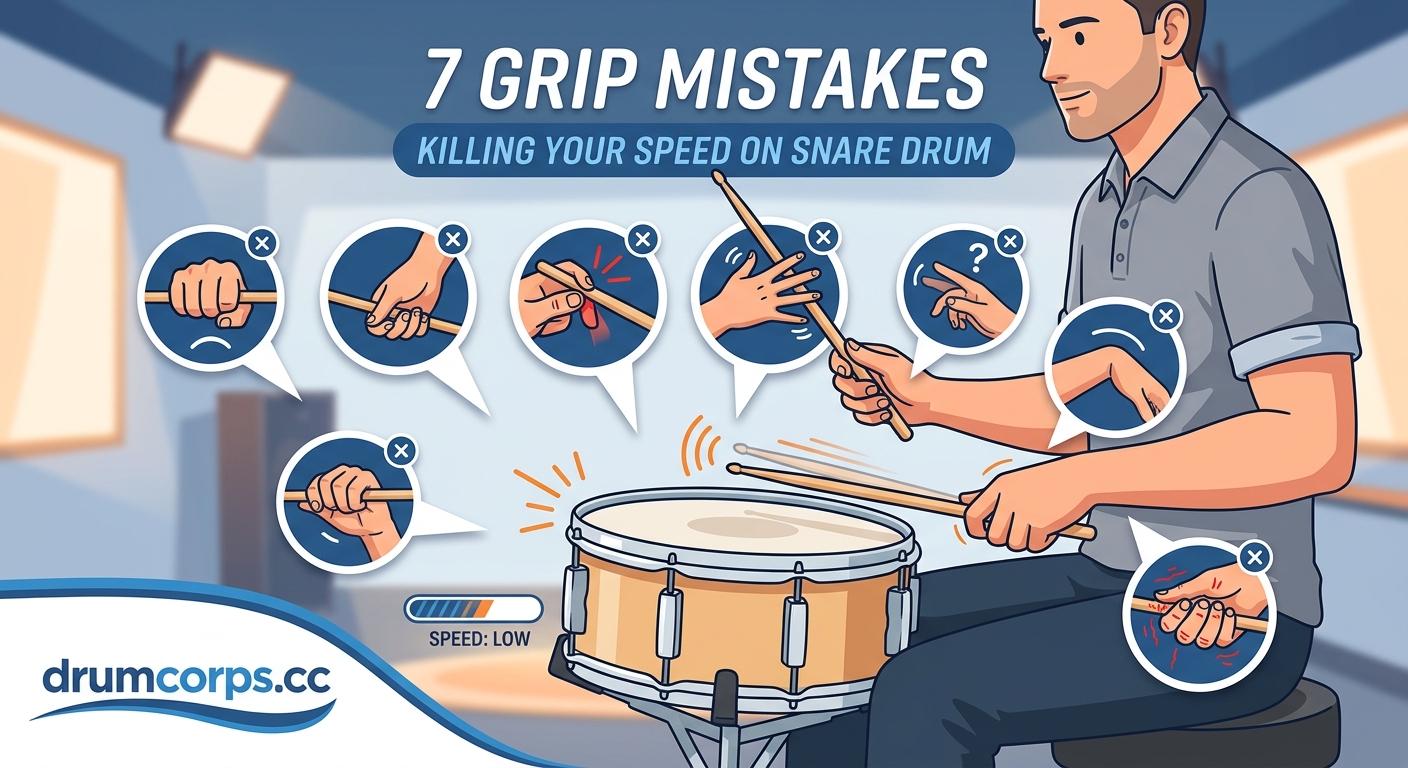 7 GRIP MISTAKES

KILLING YOUR SPEED ON SNARE DRUM

?

SPEED: LOW

drumcorps.cc