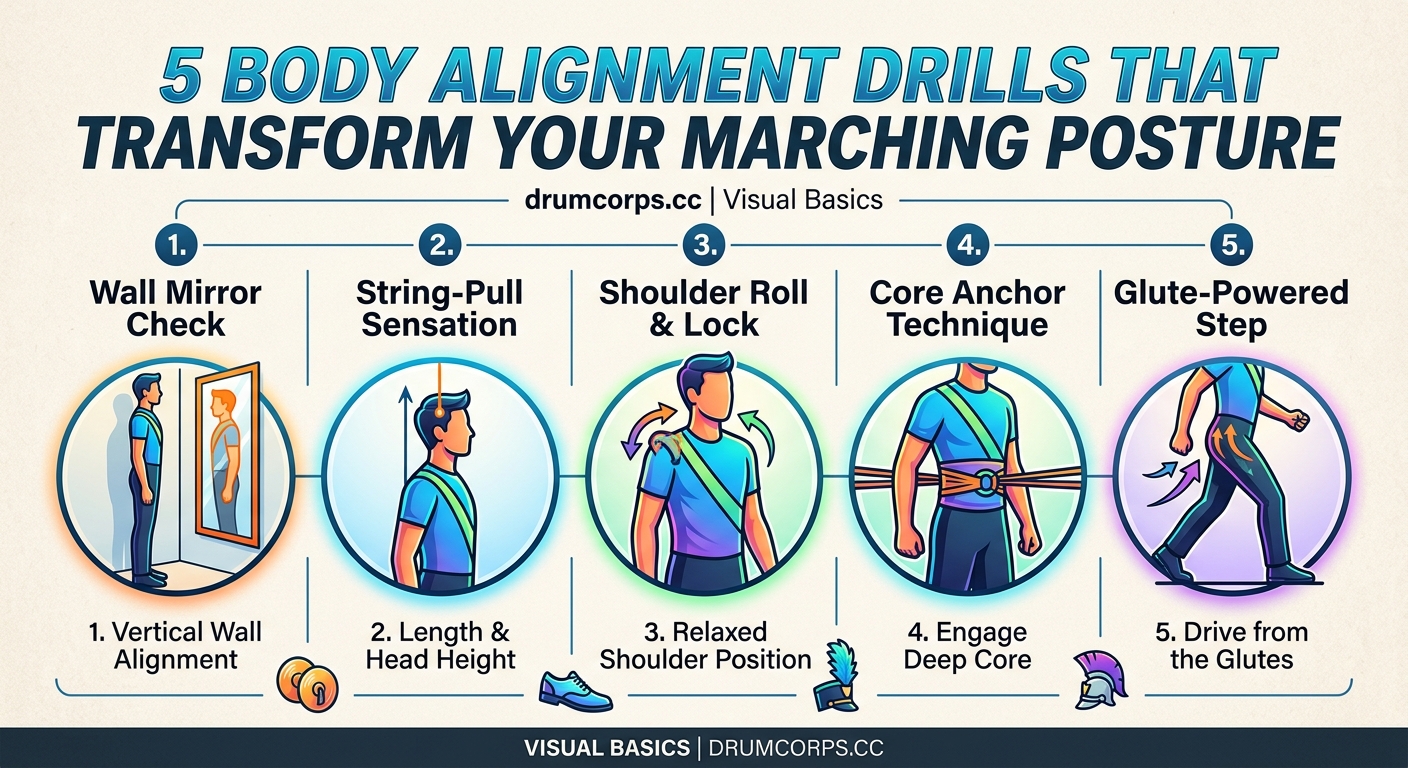 5 BODY ALIGNMENT DRILLS THAT TRANSFORM YOUR MARCHING POSTURE

drumcorps.cc | Visual Basics

1.
Wall Mirror Check

1. Vertical Wall Alignment

2.
String-Pull Sensation

2. Length & Head Height

3.
Shoulder Roll & Lock

3. Relaxed Shoulder Position

4.
Core Anchor Technique

4. Engage Deep Core

5.
Glute-Powered Step

5. Drive from the Glutes

VISUAL BASICS | DRUMCORPS.CC